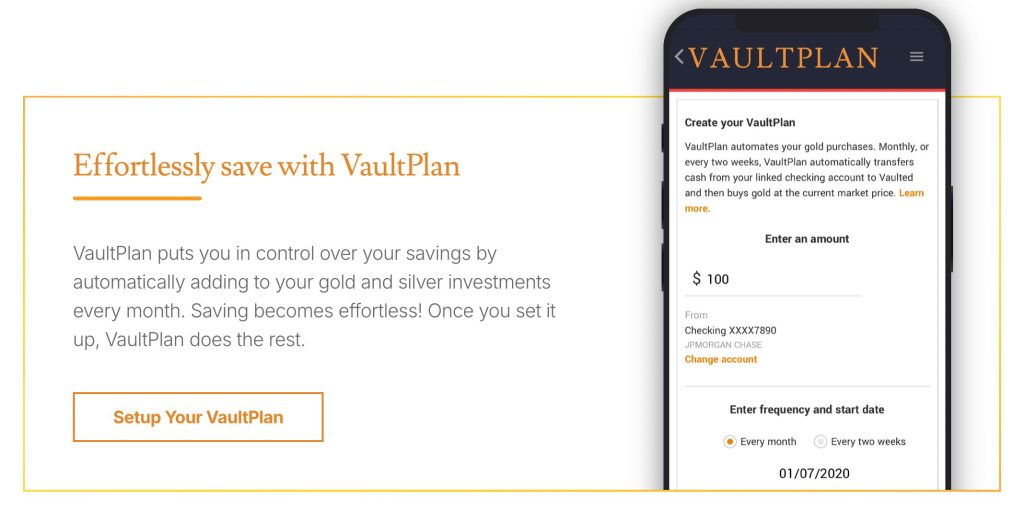 Effortlessly save with VaultPlan

VaultPlan puts you in control over your savings by automatically adding to your gold and silver investments every month. Saving becomes effortless! Once you set it up, VaultPlan does the rest.

Setup Your VaultPlan

VAULTPLAN

Create your VaultPlan

VaultPlan automates your gold purchases. Monthly, or every two weeks, VaultPlan automatically transfers cash from your linked checking account to Vaulted and then buys gold at the current market price. Learn more.

Enter an amount

$ 100

From
Checking XXXX7890
JPMORGAN CHASE
Change account

Enter frequency and start date

Every month
Every two weeks

01/07/2020